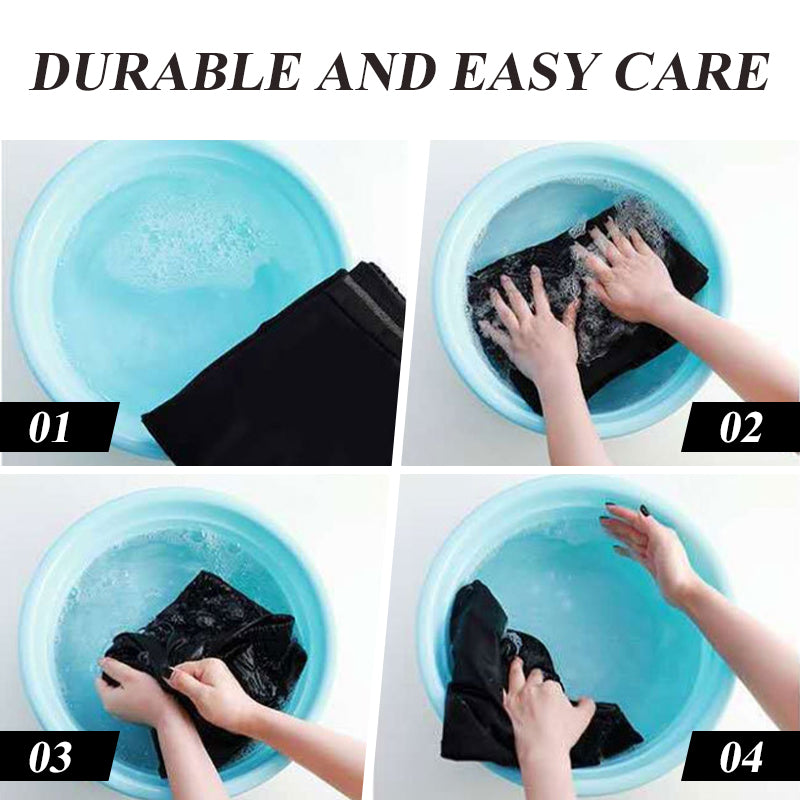 DURABLE AND EASY CARE

01

02

03

04